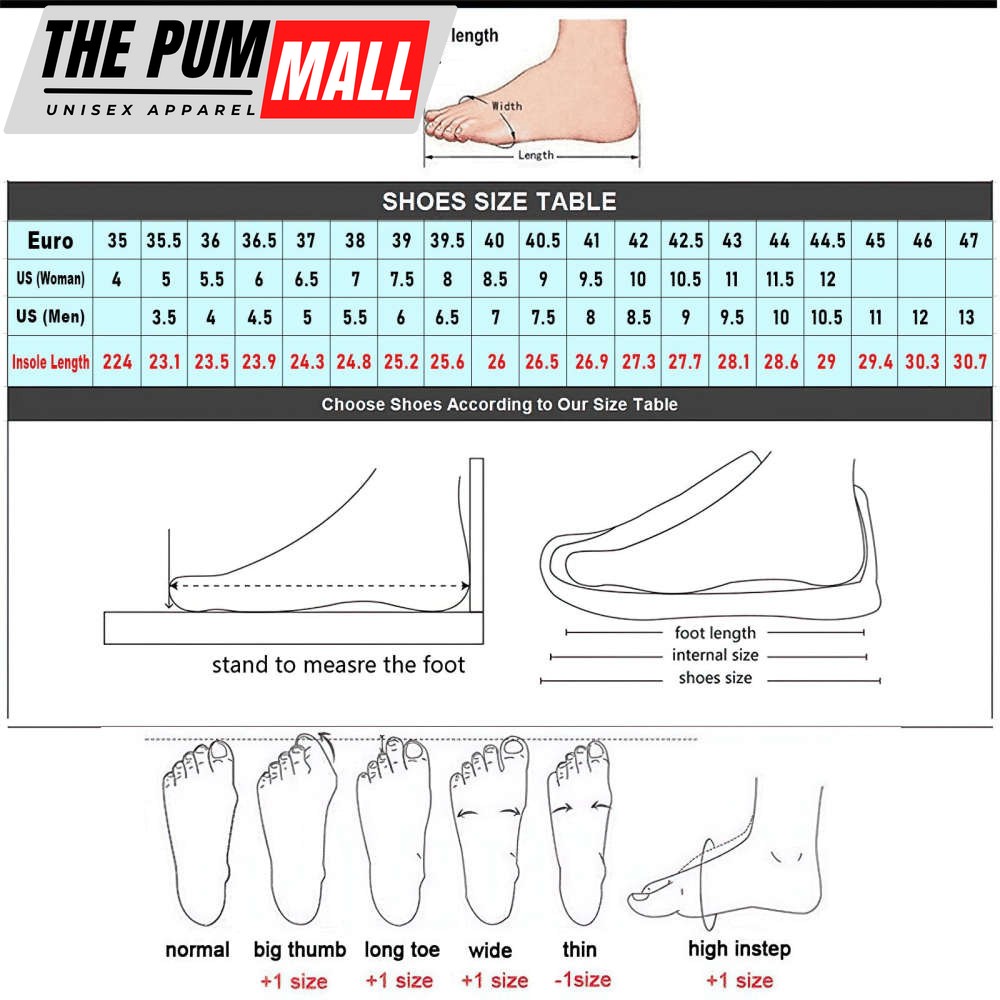 THE PUM MALL
UNISEX APPAREL

length
Width
Length

SHOES SIZE TABLE

| Euro | 35 | 35.5 | 36 | 36.5 | 37 | 38 | 39 | 39.5 | 40 | 40.5 | 41 | 42 | 42.5 | 43 | 44 | 44.5 | 45 | 46 | 47 |
|---|---|---|---|---|---|---|---|---|---|---|---|---|---|---|---|---|---|---|---|
| US (Woman) | 4 | 5 | 5.5 | 6 | 6.5 | 7 | 7.5 | 8 | 8.5 | 9 | 9.5 | 10 | 10.5 | 11 | 11.5 | 12 | | | |
| US (Men) | | 3.5 | 4 | 4.5 | 5 | 5.5 | 6 | 6.5 | 7 | 7.5 | 8 | 8.5 | 9 | 9.5 | 10 | 10.5 | 11 | 12 | 13 |
| Insole Length | 224 | 23.1 | 23.5 | 23.9 | 24.3 | 24.8 | 25.2 | 25.6 | 26 | 26.5 | 26.9 | 27.3 | 27.7 | 28.1 | 28.6 | 29 | 29.4 | 30.3 | 30.7 |

Choose Shoes According to Our Size Table

stand to measre the foot

foot length
internal size
shoes size

normal
big thumb +1 size
long toe +1 size
wide +1 size
thin -1size
high instep +1 size